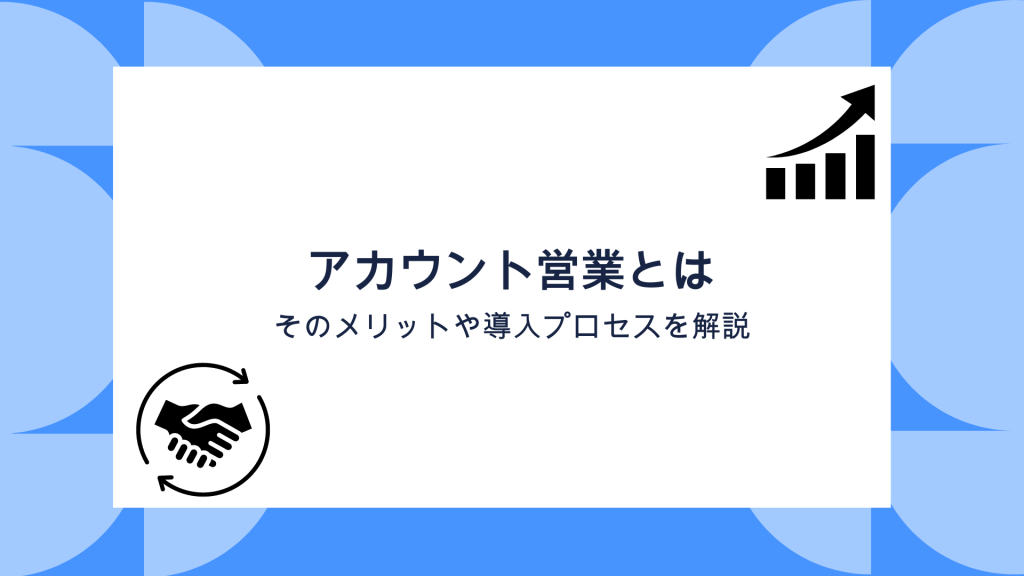 アカウント営業とは

そのメリットや導入プロセスを解説